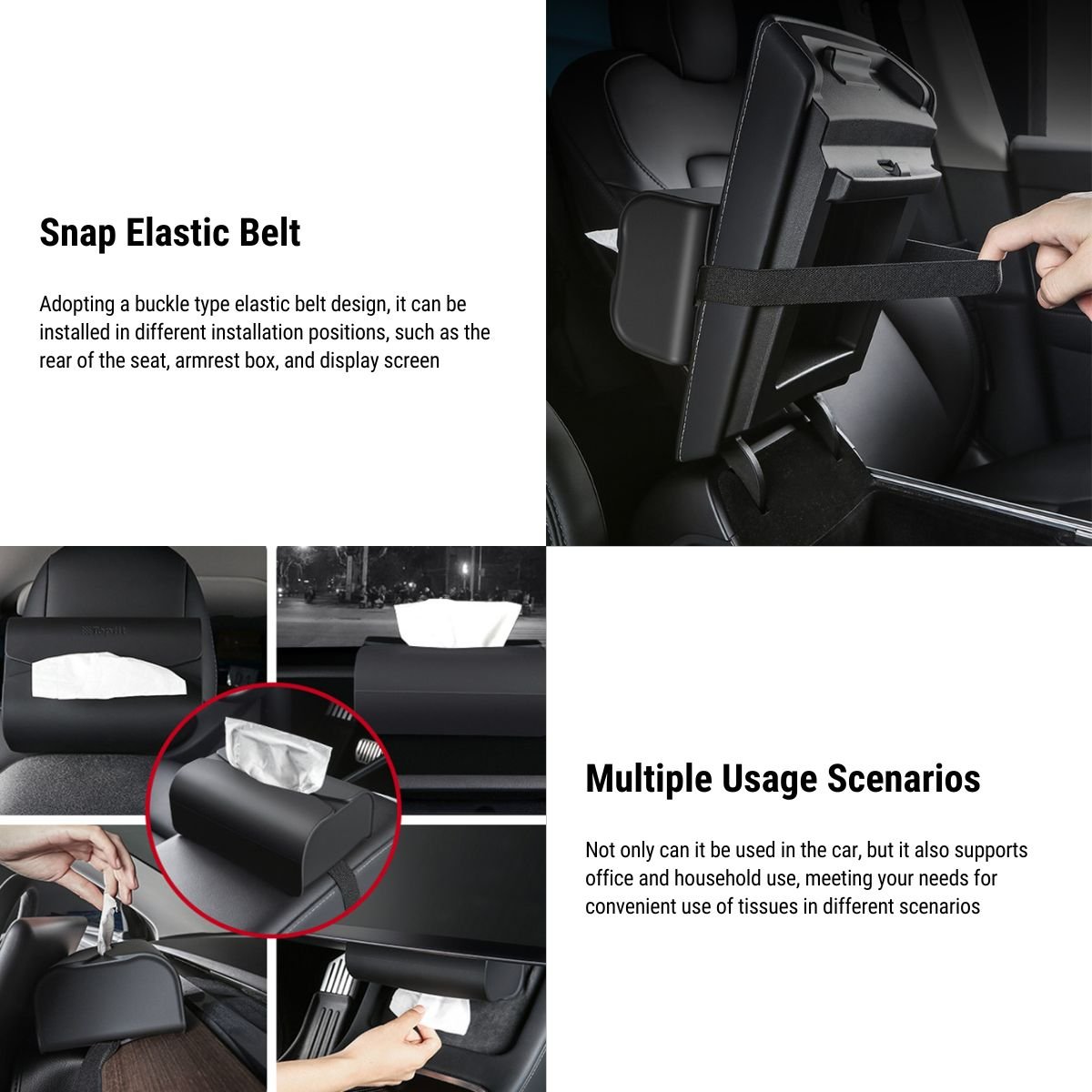 Snap Elastic Belt

Adopting a buckle type elastic belt design, it can be installed in different installation positions, such as the rear of the seat, armrest box, and display screen

Topfit

Multiple Usage Scenarios

Not only can it be used in the car, but it also supports office and household use, meeting your needs for convenient use of tissues in different scenarios